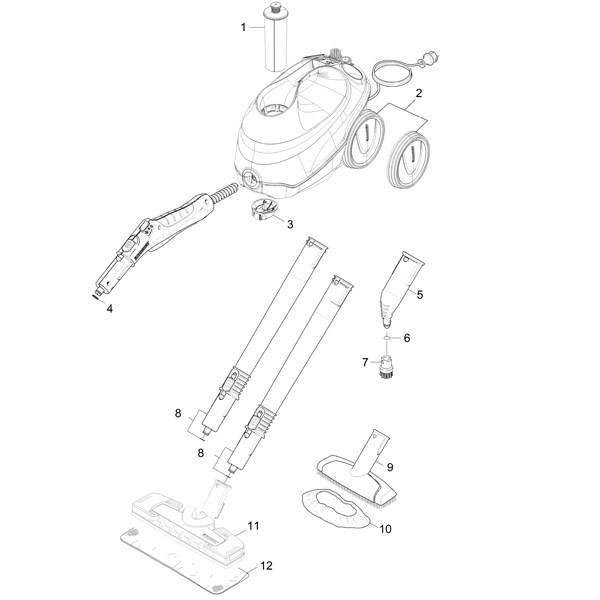 1
2
3
4
5
6
7
8
8
9
10
11
12